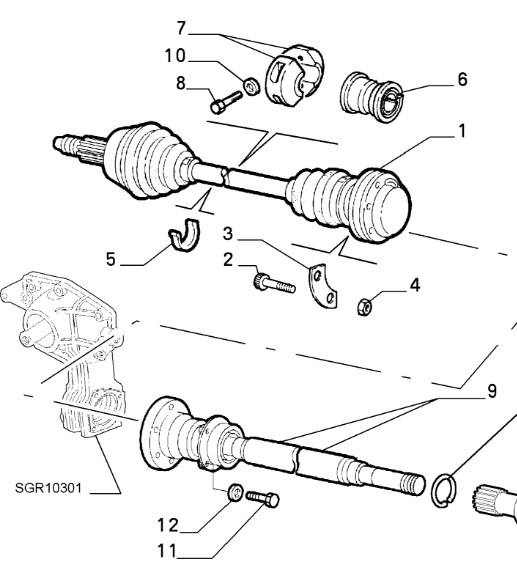 7
10
8
6
1
5
3
2
4
9
SGR10301
12
11